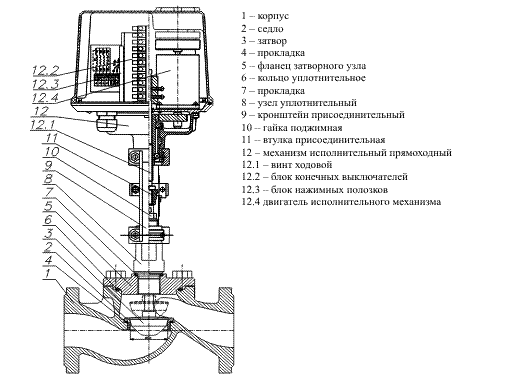 12.2
12.3
12.4
12
12.1
11
10
9
8
7
5
6
3
2
4
1

1 – корпус
2 – седло
3 – затвор
4 – прокладка
5 – фланец затворного узла
6 – кольцо уплотнительное
7 – прокладка
8 – узел уплотнительный
9 – кронштейн присоединительный
10 – гайка поджимная
11 – втулка присоединительная
12 – механизм исполнительный прямоходный
12.1 – винт ходовой
12.2 – блок конечных выключателей
12.3 – блок нажимных полозков
12.4 двигатель исполнительного механизма